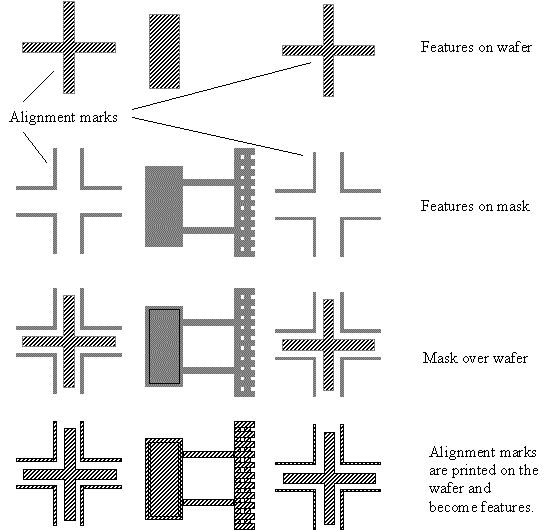 Features on wafer

Alignment marks

Features on mask

Mask over wafer

Alignment marks are printed on the wafer and become features.